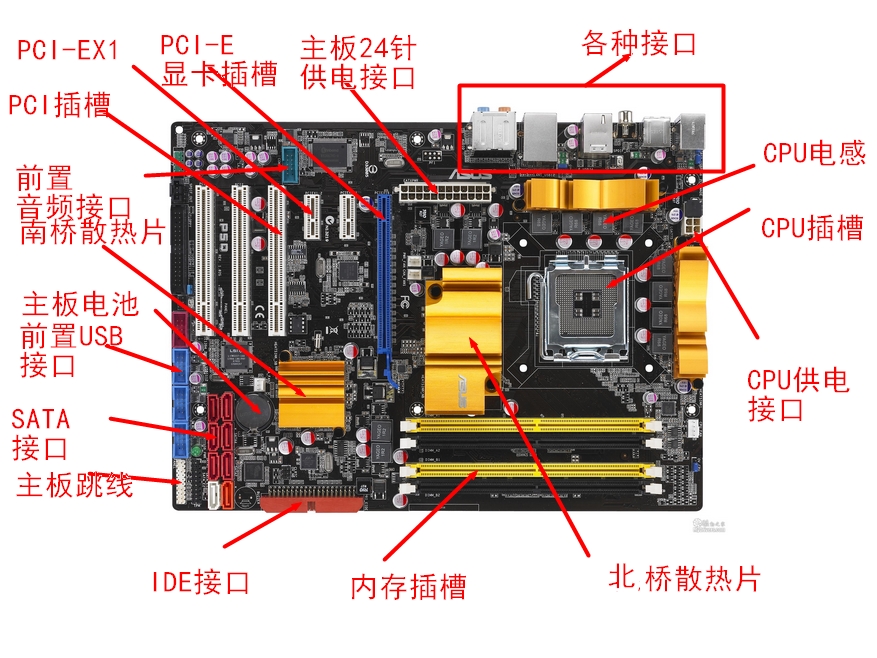 PCI-EX1
PCI-E
显卡插槽
主板24针
供电接口
各种接口
PCI插槽
前置
音频接口
南桥散热片
CPU电感
CPU插槽
主板电池
前置USB
接口
SATA
接口
主板跳线
CPU供电
接口
IDE接口
内存插槽
北,桥散热片
P5Q
ASUS